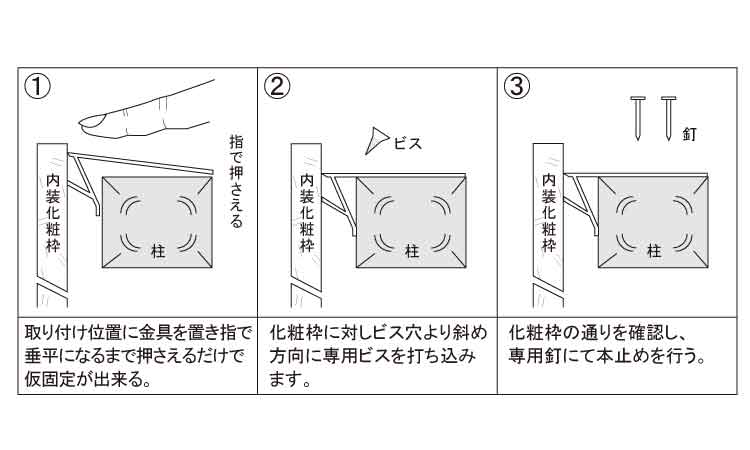 ①

指で押さえる

内装化粧枠

柱

取り付け位置に金具を置き指で垂平になるまで押さえるだけで仮固定が出来る。

②

ビス

内装化粧枠

柱

化粧枠に対しビス穴より斜め方向に専用ビスを打ち込みます。

③

釘

内装化粧枠

柱

化粧枠の通りを確認し、専用釘にて本止めを行う。