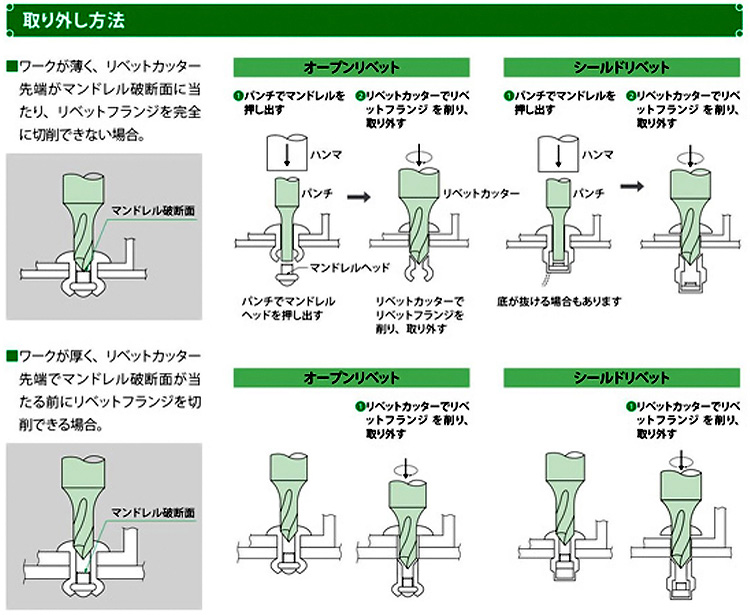 取り外し方法

■ワークが薄く、リベットカッター先端がマンドレル破断面に当たり、リベットフランジを完全に切削できない場合。

マンドレル破断面

オープンリベット

❶パンチでマンドレルを押し出す

❷リベットカッターでリベットフランジ を削り、取り外す

ハンマ

パンチ

リベットカッター

マンドレルヘッド

パンチでマンドレルヘッドを押し出す

リベットカッターでリベットフランジを削り、取り外す

シールドリベット

❶パンチでマンドレルを押し出す

❷リベットカッターでリベットフランジ を削り、取り外す

ハンマ

パンチ

底が抜ける場合もあります

■ワークが厚く、リベットカッター先端でマンドレル破断面が当たる前にリベットフランジを切削できる場合。

マンドレル破断面

オープンリベット

❶リベットカッターでリベットフランジ を削り、取り外す

シールドリベット

❶リベットカッターでリベットフランジ を削り、取り外す