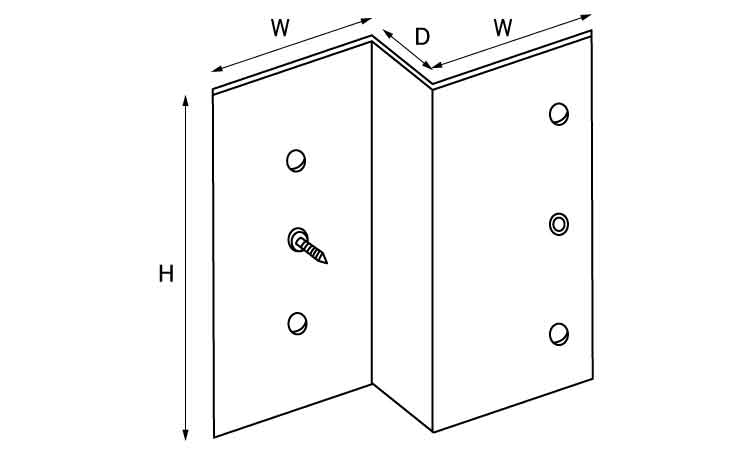 W
D
W
H