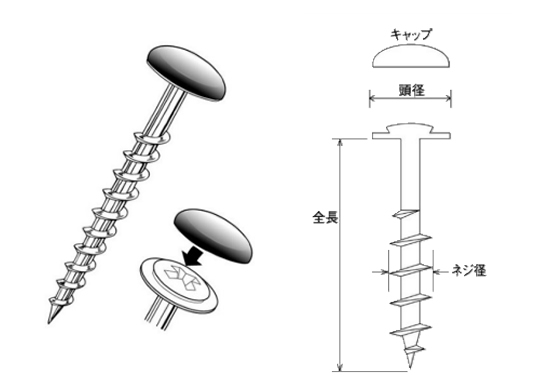 キャップ

頭径

全長

ネジ径