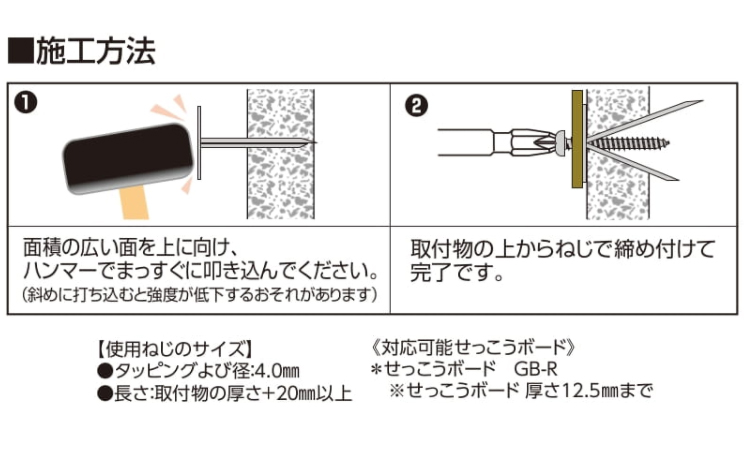 ■施工方法

❶

面積の広い面を上に向け、ハンマーでまっすぐに叩き込んでください。
（斜めに打ち込むと強度が低下するおそれがあります）

❷

取付物の上からねじで締め付けて完了です。

【使用ねじのサイズ】
●タッピングよび径:4.0㎜
●長さ:取付物の厚さ+20㎜以上

《対応可能せっこうボード》
＊せっこうボード　GB-R
※せっこうボード 厚さ12.5㎜まで