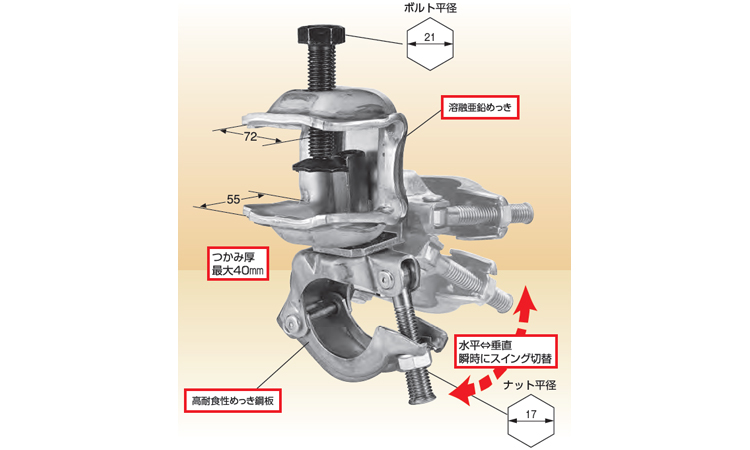 ボルト平径

21

溶融亜鉛めっき

72

55

つかみ厚
最大40㎜

水平⇔垂直
瞬時にスイング切替

ナット平径

高耐食性めっき鋼板

17