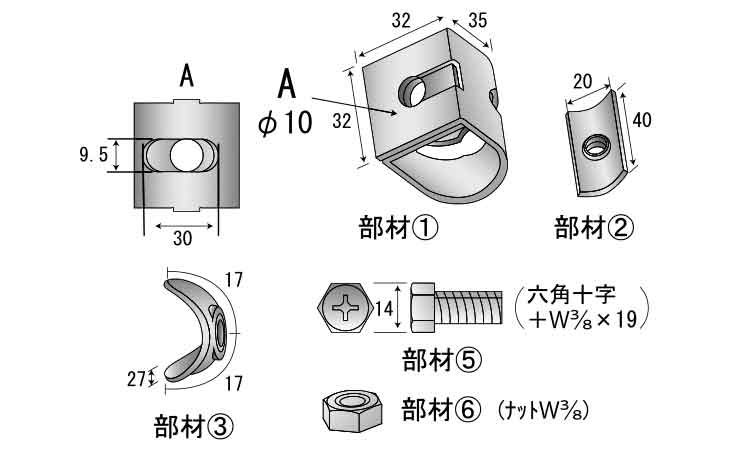 A

9.5

30

A
$\phi 10$

32

35

32

部材①

20

40

部材②

17

27

17

部材③

14

(六角十字
+W⅜×19)

部材⑤

部材⑥ (ﾅｯﾄW⅜)