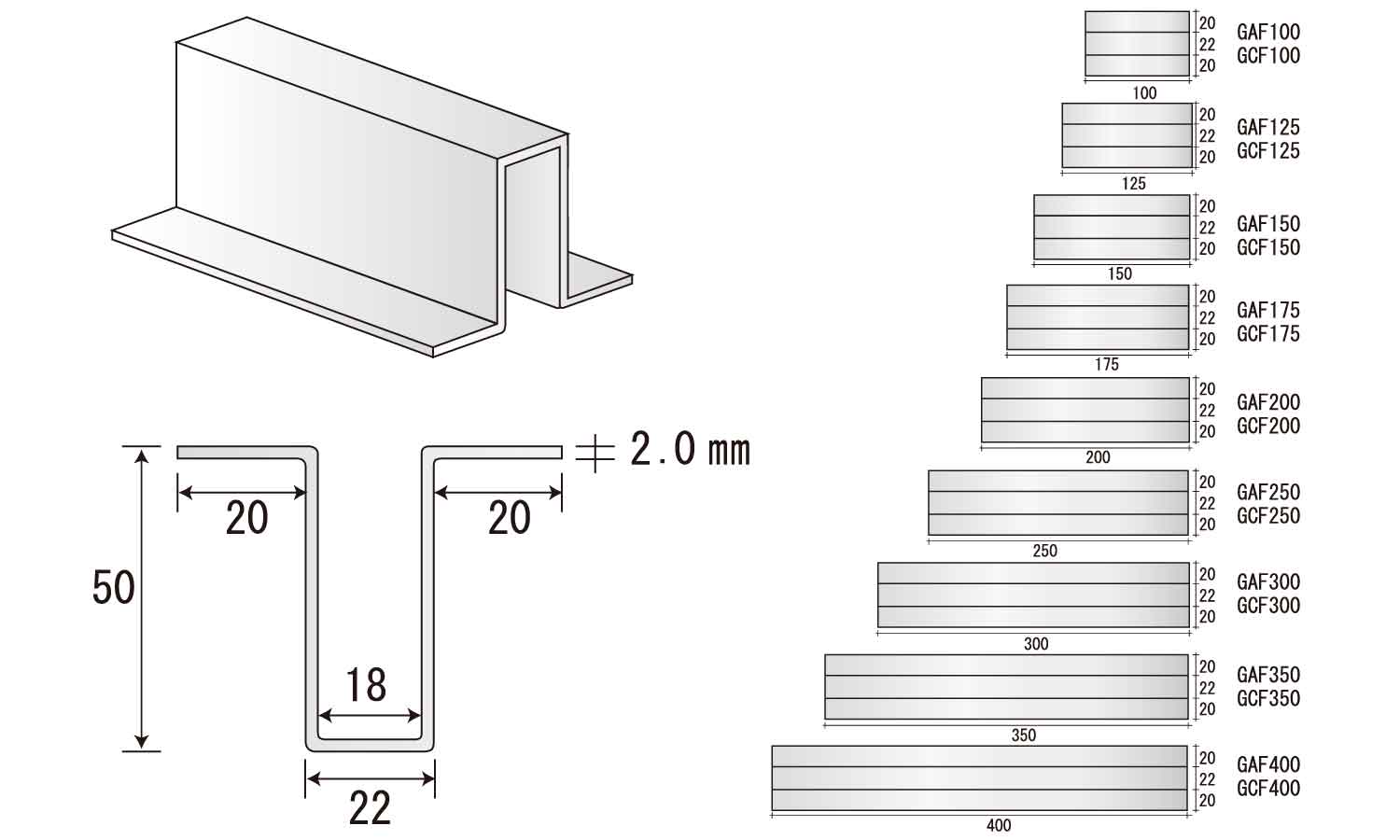 2.0 mm

20

20

50

18

22

20
22
20
GAF100
GCF100
100

20
22
20
GAF125
GCF125
125

20
22
20
GAF150
GCF150
150

20
22
20
GAF175
GCF175
175

20
22
20
GAF200
GCF200
200

20
22
20
GAF250
GCF250
250

20
22
20
GAF300
GCF300
300

20
22
20
GAF350
GCF350
350

20
22
20
GAF400
GCF400
400