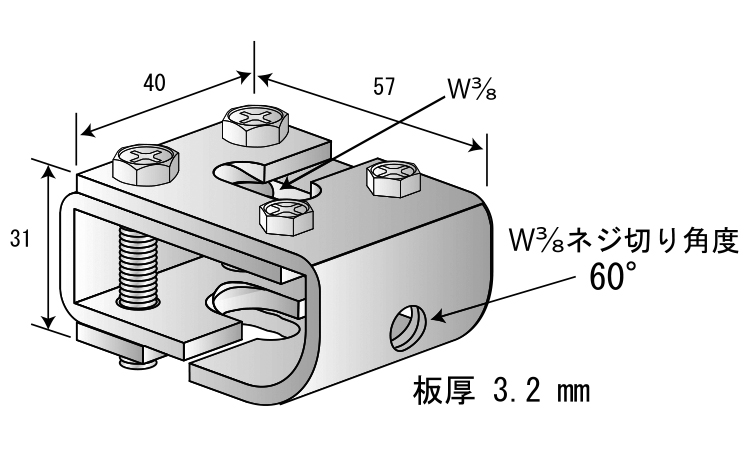 40

57

W⅜

31

W⅜ネジ切り角度
60°

板厚 3.2 mm