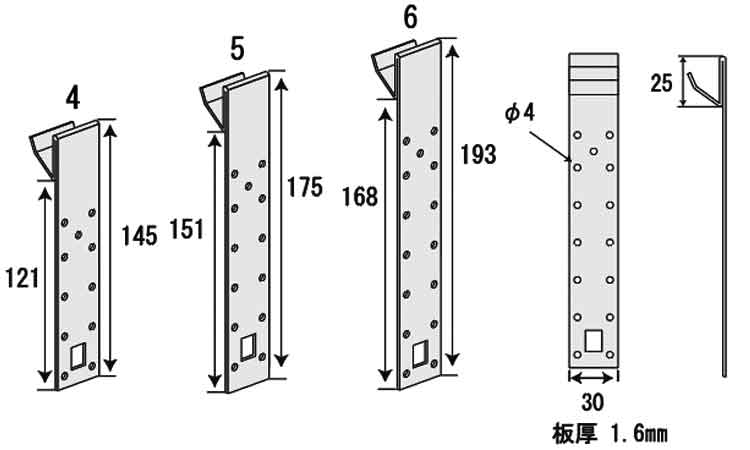 4
121
145

5
151
175

6
168
193

$\phi 4$
25
30
板厚 1.6mm