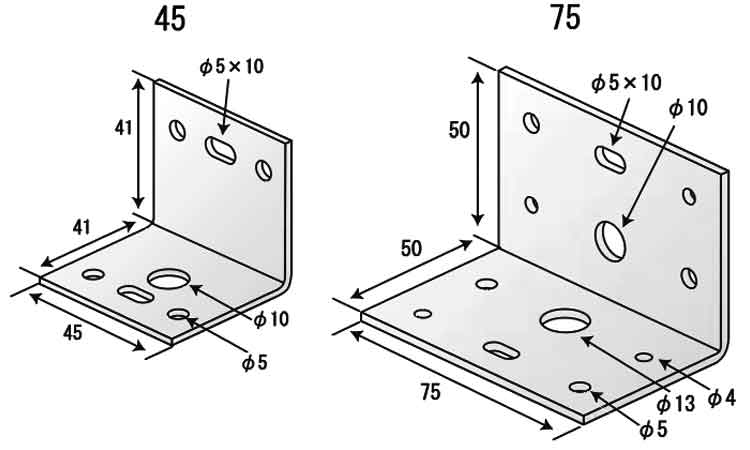 45

$\phi 5 \times 10$

41

41

45

$\phi 10$

$\phi 5$

75

$\phi 5 \times 10$

$\phi 10$

50

50

75

$\phi 13$

$\phi 4$

$\phi 5$