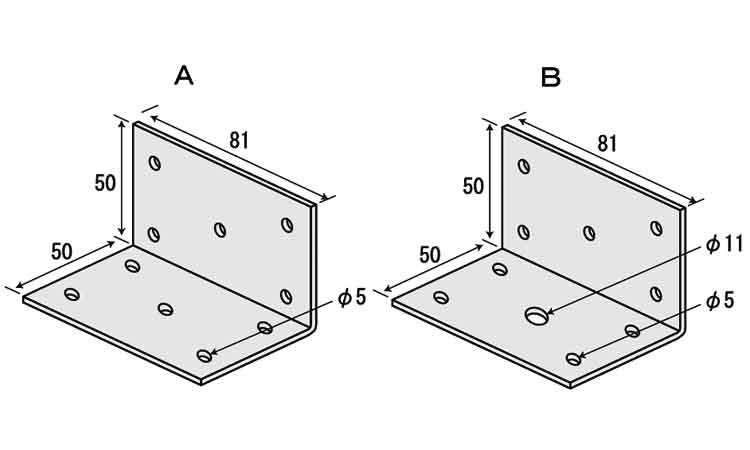 A

81

50

50

$\phi 5$

B

81

50

50

$\phi 11$

$\phi 5$