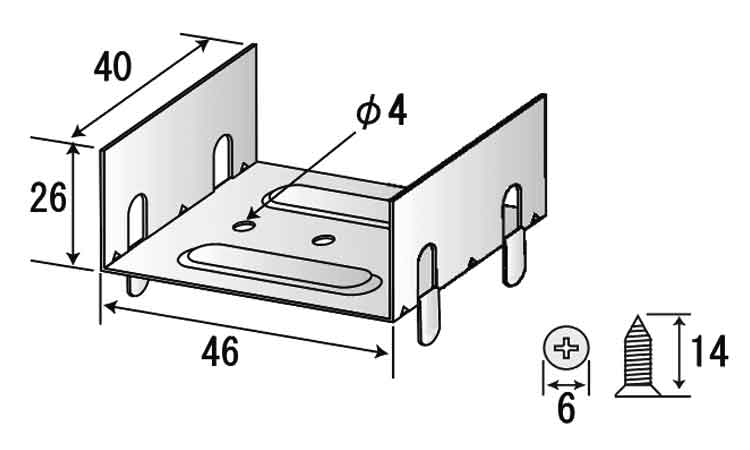 40

$\phi 4$

26

46

6

14