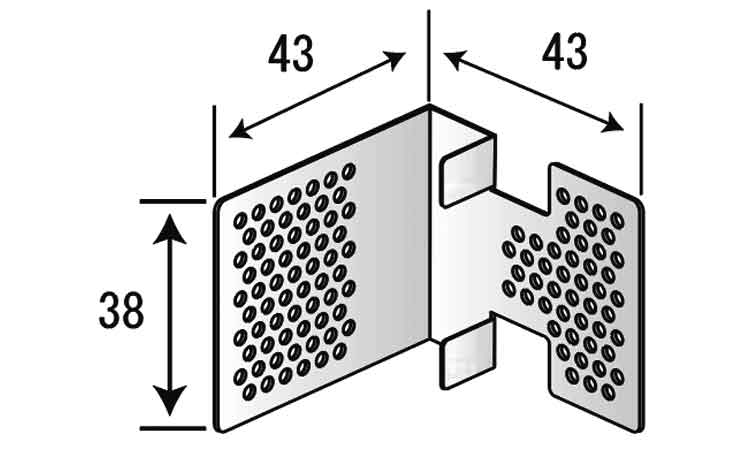 43
43
38