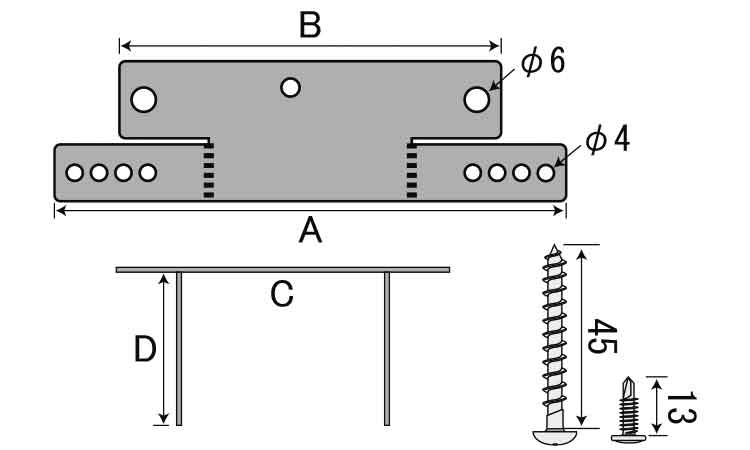 B
$\phi 6$
$\phi 4$
A
C
D
45
13