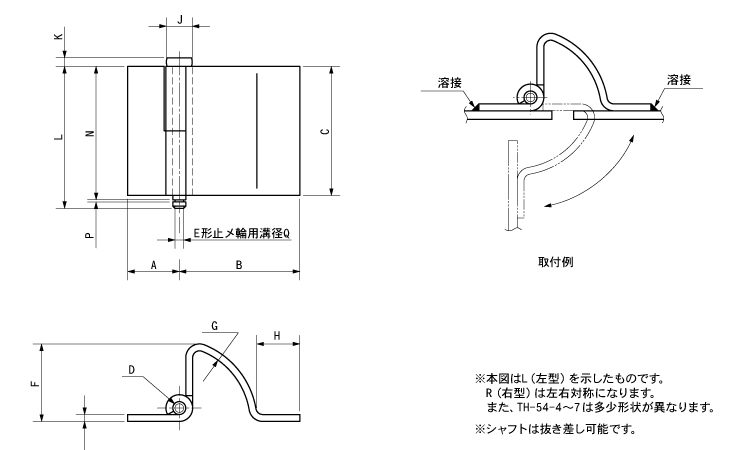 J
K
L
N
C
P
E形止メ輪用溝径Q
A
B
溶接
溶接
取付例
G
H
F
D
※本図はL（左型）を示したものです。
R（右型）は左右対称になります。
また、TH-54-4～7は多少形状が異なります。
※シャフトは抜き差し可能です。