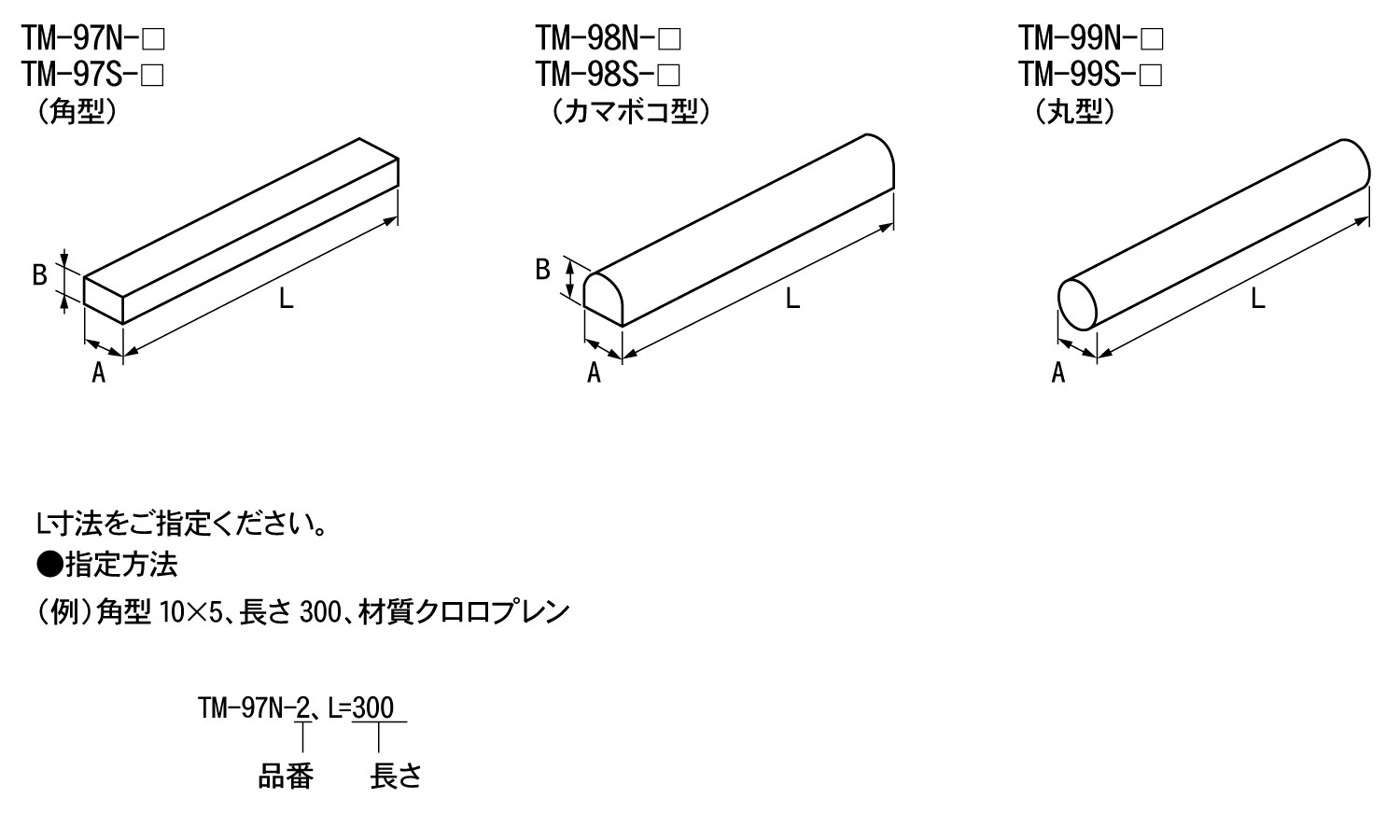 TM-97N-□
TM-97S-□
（角型）

B
L
A

TM-98N-□
TM-98S-□
（カマボコ型）

B
L
A

TM-99N-□
TM-99S-□
（丸型）

L
A

L寸法をご指定ください。
●指定方法
（例）角型 10×5、長さ 300、材質クロロプレン

TM-97N-2、L=300
品番　長さ