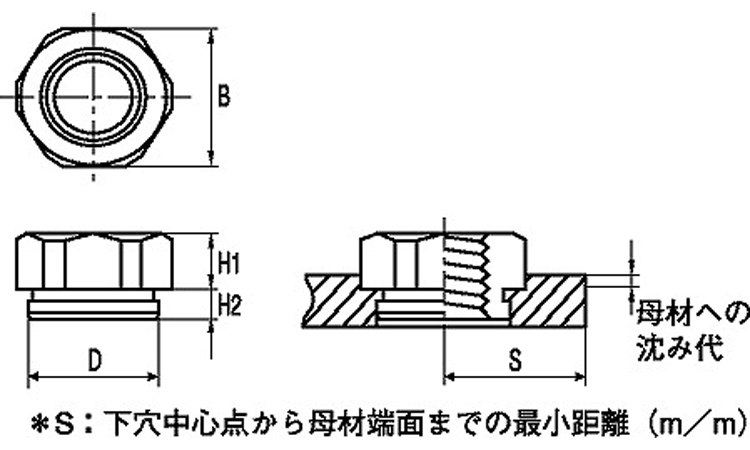 B

H1

H2

D

S

母材への沈み代

＊S：下穴中心点から母材端面までの最小距離（m／m）