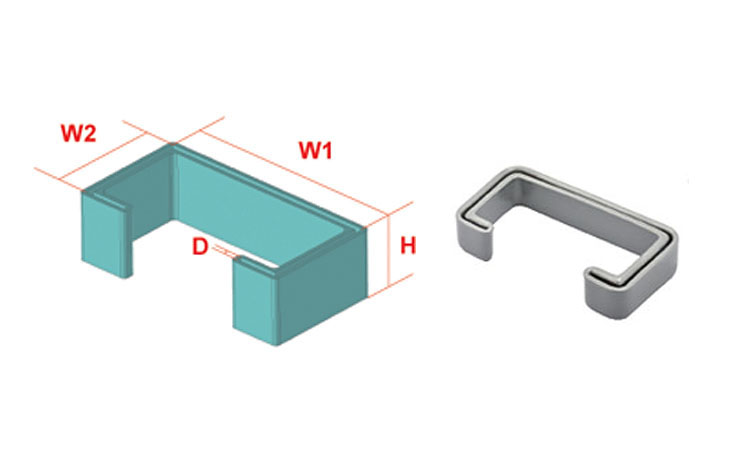 W2

W1

D

H