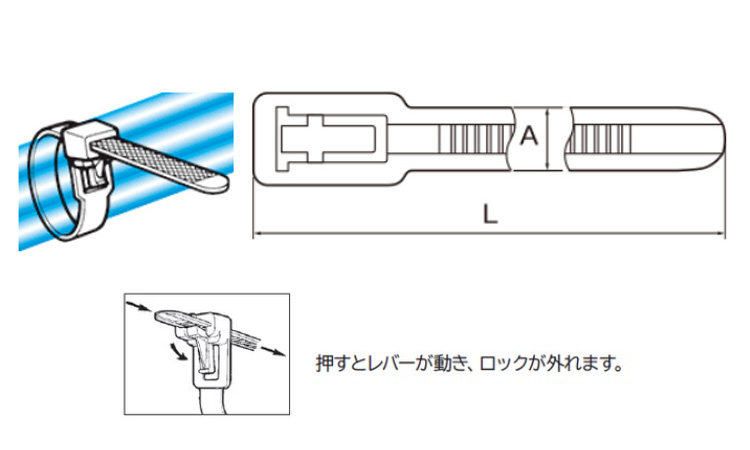 A

L

押すとレバーが動き、ロックが外れます。