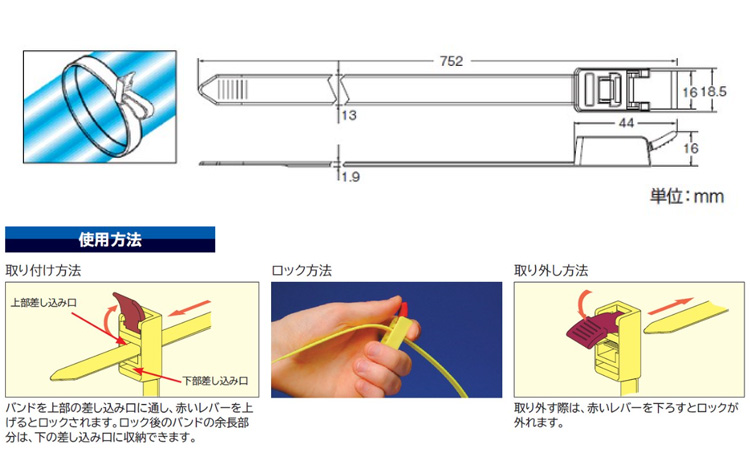 752

16

18.5

13

44

16

1.9

単位：mm

使用方法

取り付け方法

上部差し込み口

下部差し込み口

バンドを上部の差し込み口に通し、赤いレバーを上げるとロックされます。ロック後のバンドの余長部分は、下の差し込み口に収納できます。

ロック方法

取り外し方法

取り外す際は、赤いレバーを下ろすとロックが外れます。