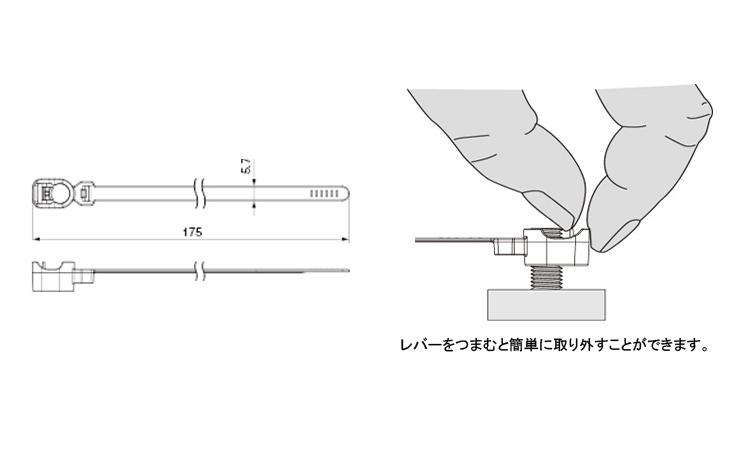 5.7

175

レバーをつまむと簡単に取り外すことができます。