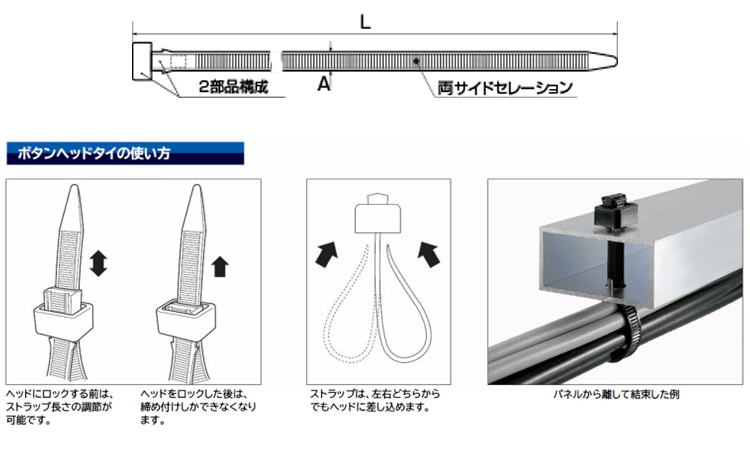 L

2部品構成

A

両サイドセレーション

ボタンヘッドタイの使い方

ヘッドにロックする前は、ストラップ長さの調節が可能です。

ヘッドをロックした後は、締め付けしかできなくなります。

ストラップは、左右どちらからでもヘッドに差し込めます。

パネルから離して結束した例