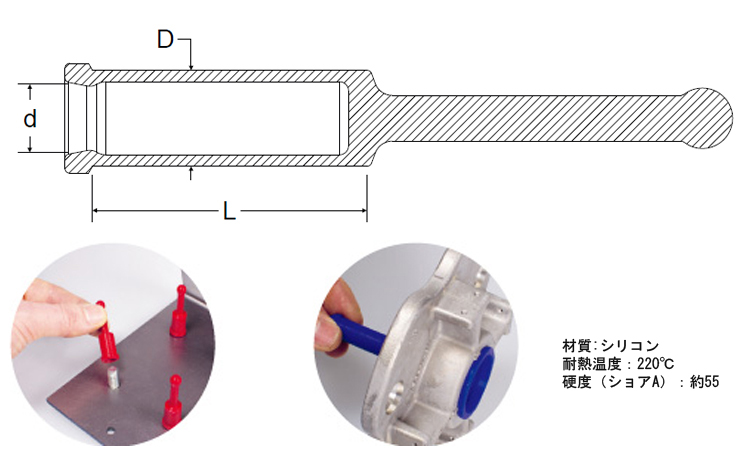 D

d

L

材質:シリコン
耐熱温度：220℃
硬度（ショアA）：約55