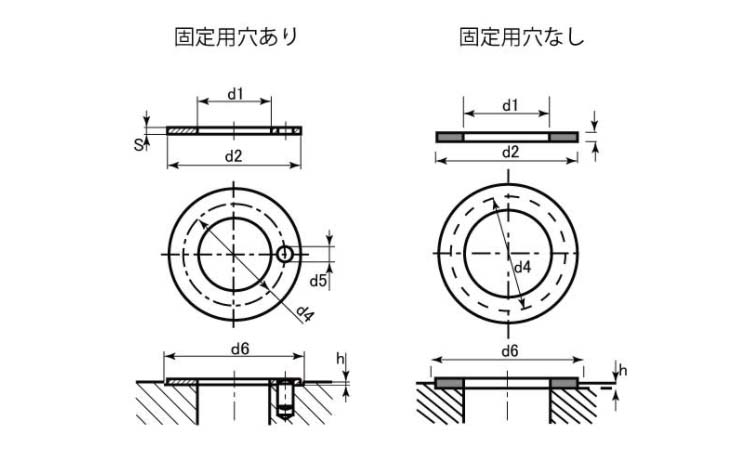 固定用穴あり

d1

S

d2

d5

d4

d6

h

固定用穴なし

d1

d2

d4

d6

h