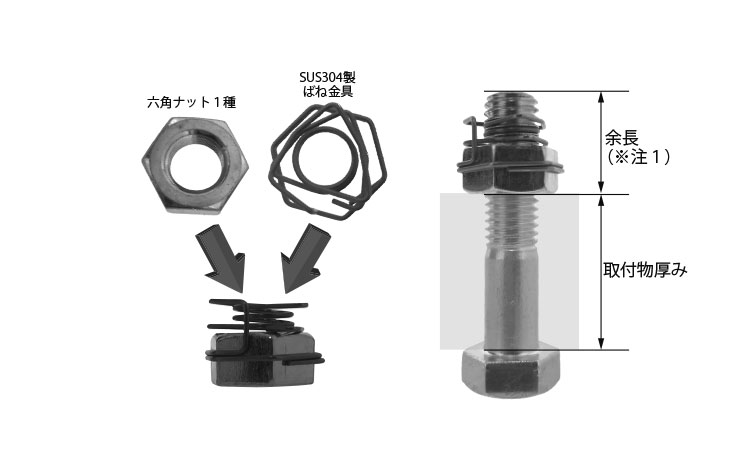 六角ナット１種

SUS304製
ばね金具

余長
（※注１）

取付物厚み