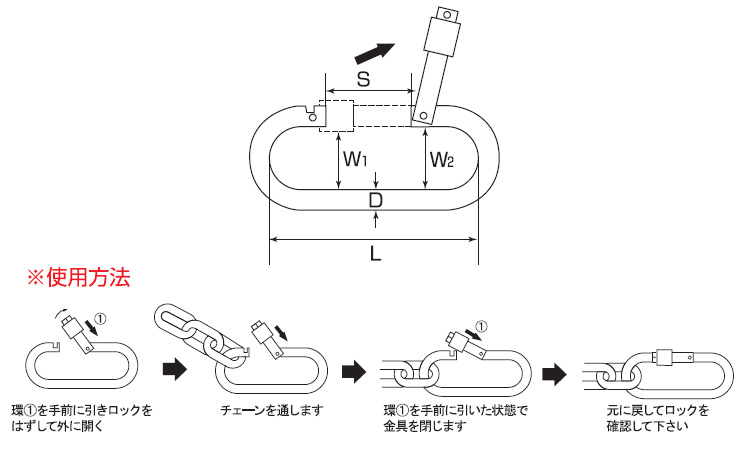 S

$W_1$

$W_2$

D

L

※使用方法

①

環①を手前に引きロックをはずして外に開く

チェーンを通します

①

環①を手前に引いた状態で金具を閉じます

元に戻してロックを確認して下さい