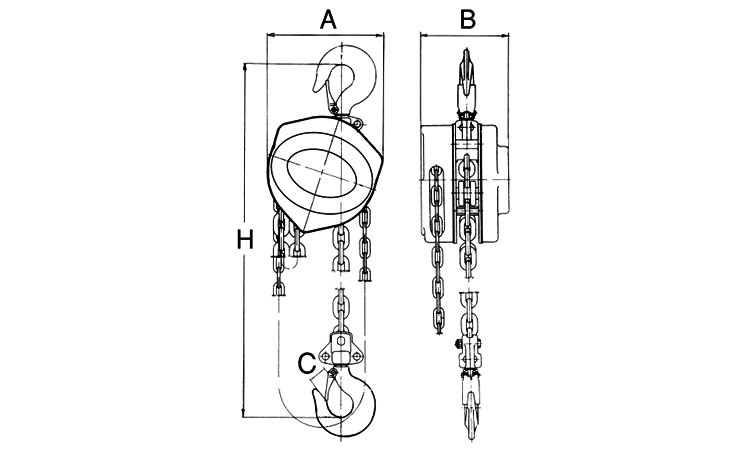 A
B
H
C