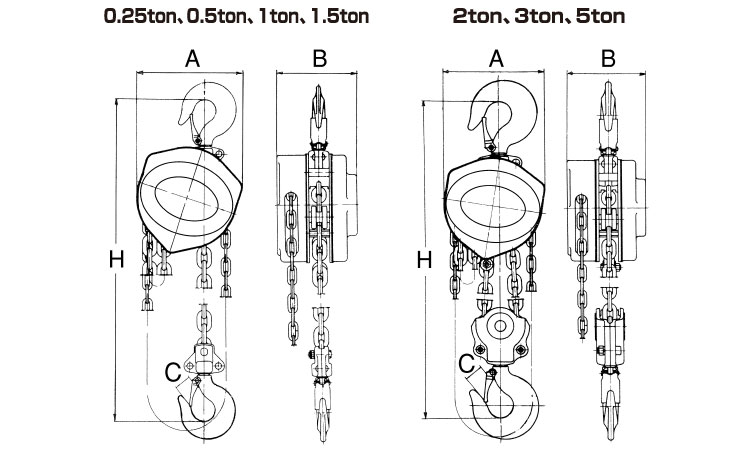 0.25ton、0.5ton、1ton、1.5ton

A B H C

2ton、3ton、5ton

A B H C