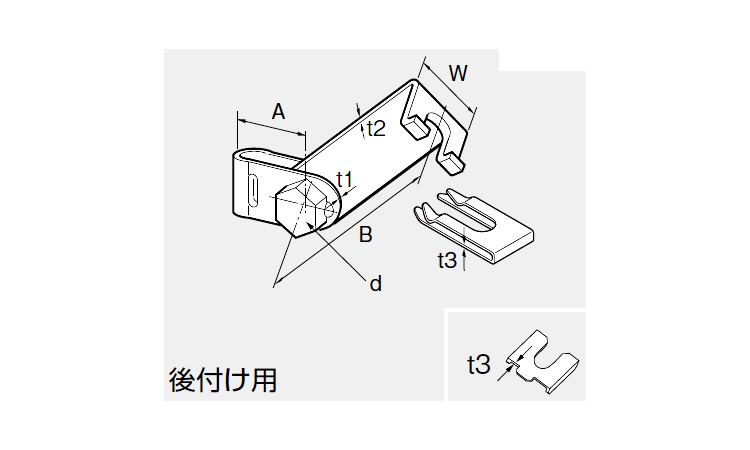 W

A

t2

t1

B

t3

d

後付け用

t3