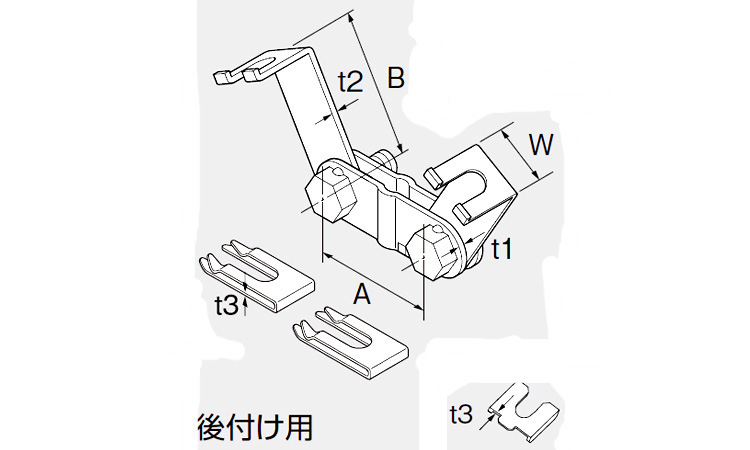 t2
B
W
t1
A
t3
後付け用
t3