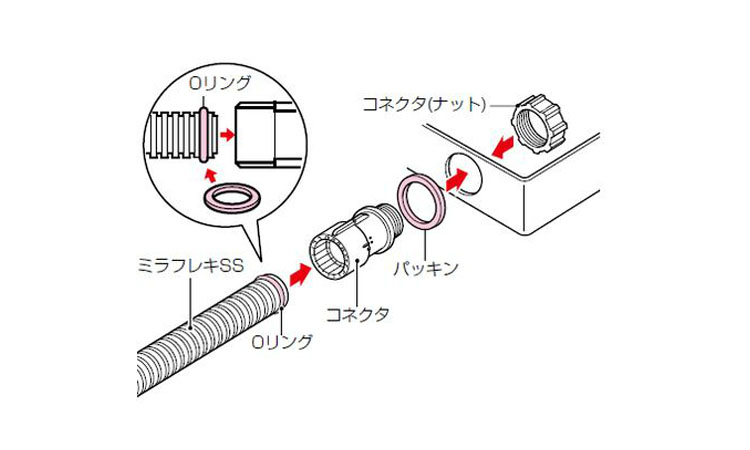 Oリング

コネクタ(ナット)

ミラフレキSS

パッキン

コネクタ

Oリング