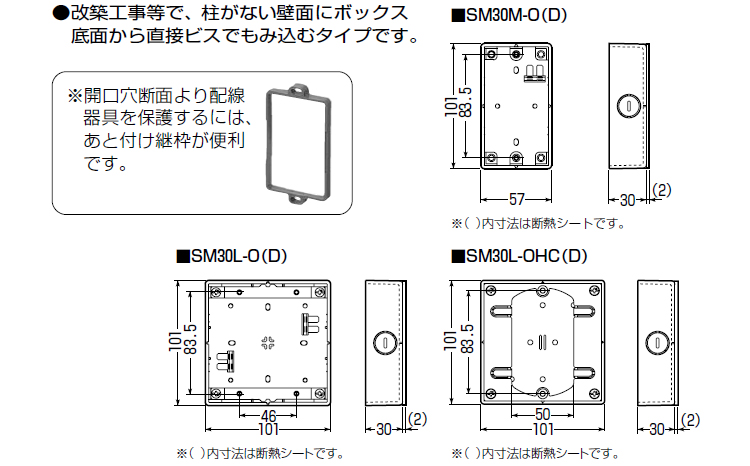 ●改築工事等で、柱がない壁面にボックス底面から直接ビスでもみ込むタイプです。

※開口穴断面より配線器具を保護するには、あと付け継枠が便利です。

■SM30M-O(D)

101
83.5
57
30
(2)

※( )内寸法は断熱シートです。

■SM30L-O(D)

101
83.5
46
101
30
(2)

※( )内寸法は断熱シートです。

■SM30L-OHC(D)

101
83.5
50
101
30
(2)

※( )内寸法は断熱シートです。