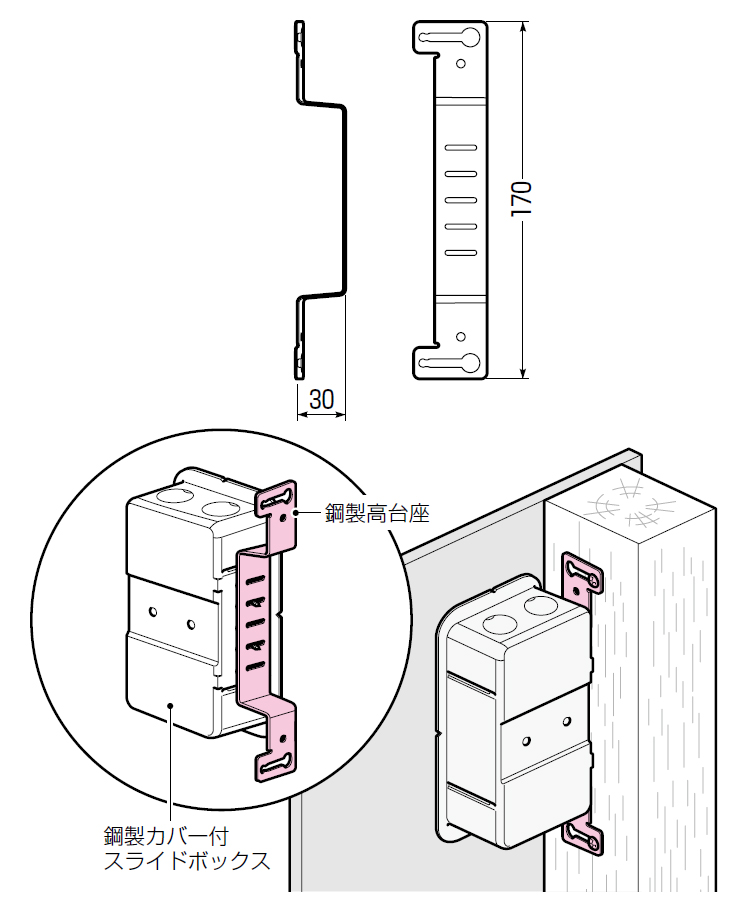 170

30

鋼製高台座

鋼製カバー付
スライドボックス