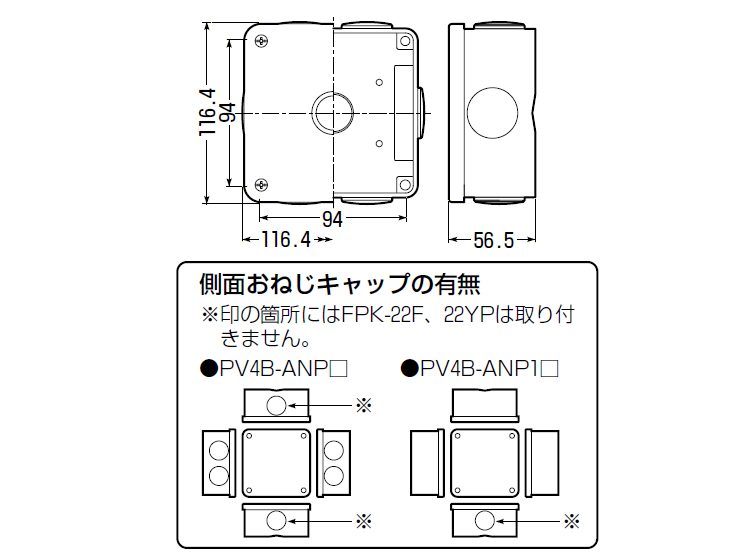 116.4
94
94
116.4
56.5

側面おねじキャップの有無
※印の箇所にはFPK-22F、22YPは取り付きません。

●PV4B-ANP□
※
※

●PV4B-ANP1□
※