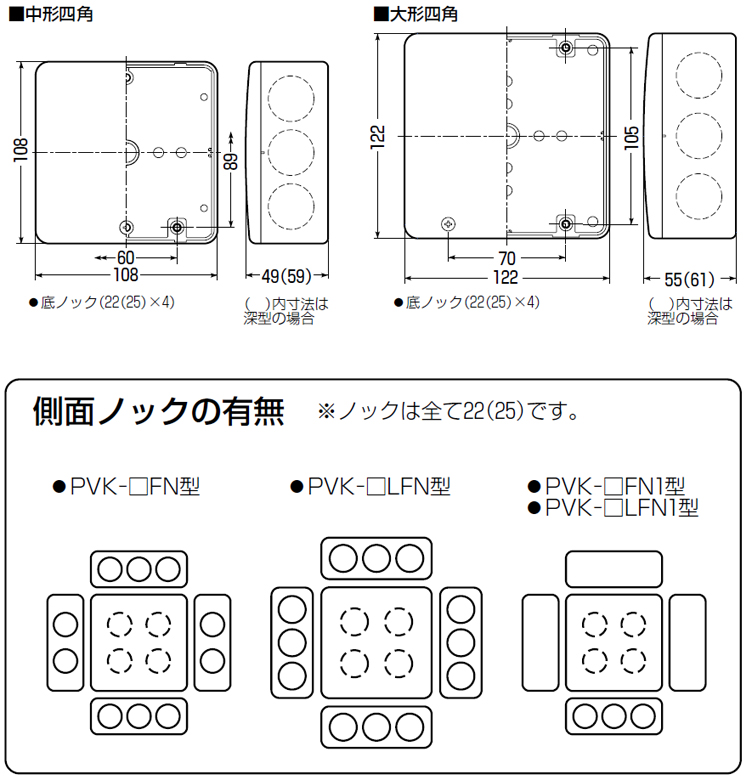 ■中形四角

108

89

60

108

49(59)

●底ノック(22(25)×4)

( )内寸法は深型の場合

■大形四角

122

105

70

122

55(61)

●底ノック(22(25)×4)

( )内寸法は深型の場合

側面ノックの有無 ※ノックは全て22(25)です。

●PVK-□FN型

●PVK-□LFN型

●PVK-□FN1型
●PVK-□LFN1型