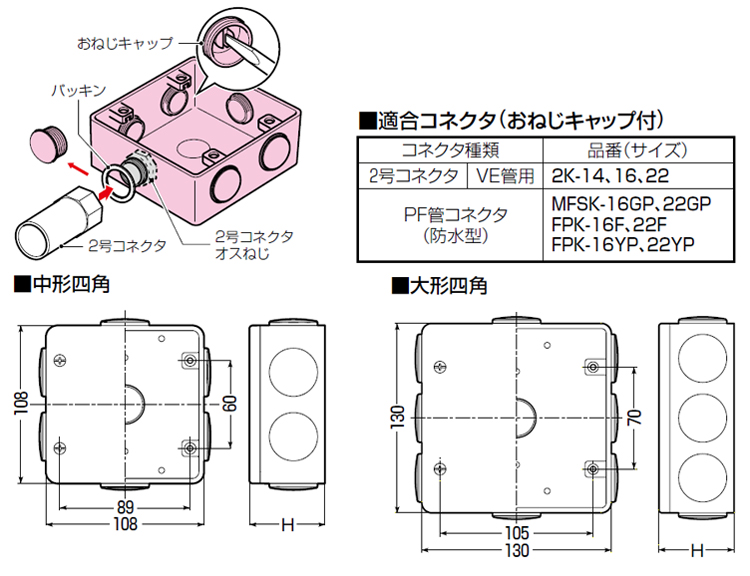 おねじキャップ

パッキン

2号コネクタ

2号コネクタ
オスねじ

■適合コネクタ(おねじキャップ付)

| コネクタ種類 | | 品番(サイズ) |
|---|---|---|
| 2号コネクタ | VE管用 | 2K-14、16、22 |
| PF管コネクタ (防水型) | | MFSK-16GP、22GP FPK-16F、22F FPK-16YP、22YP |

■中形四角

108
60
89
108
H

■大形四角

130
70
105
130
H