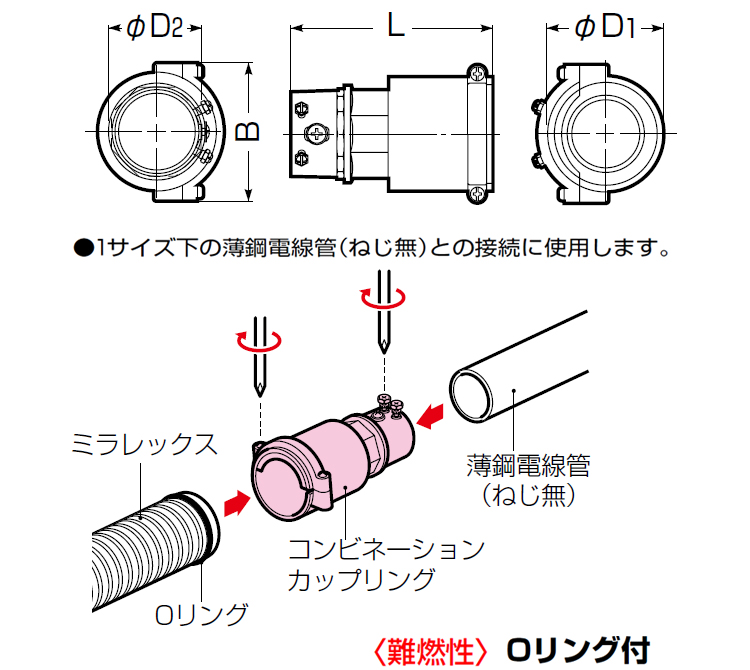 $\phi D_2$

L

$\phi D_1$

B

●1サイズ下の薄鋼電線管(ねじ無)との接続に使用します。

ミラレックス

薄鋼電線管
(ねじ無)

コンビネーション
カップリング

Oリング

〈難燃性〉 Oリング付