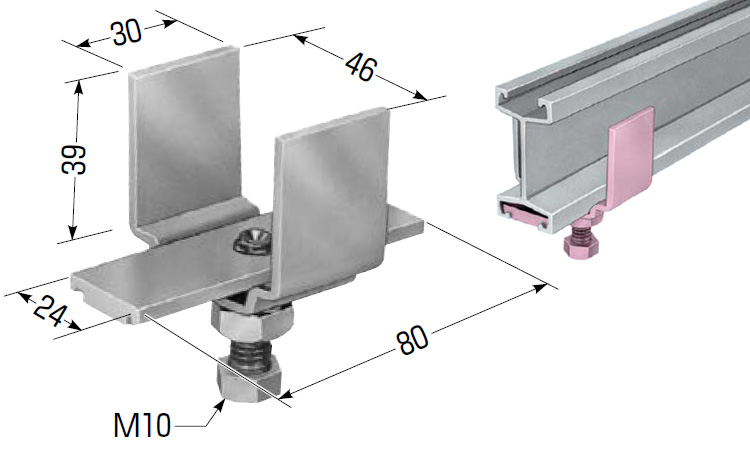 30
46
39
24
80
M10