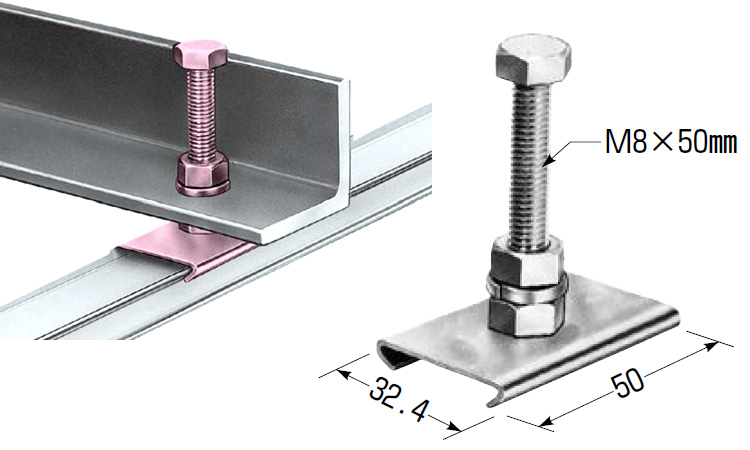 M8×50mm

32.4

50