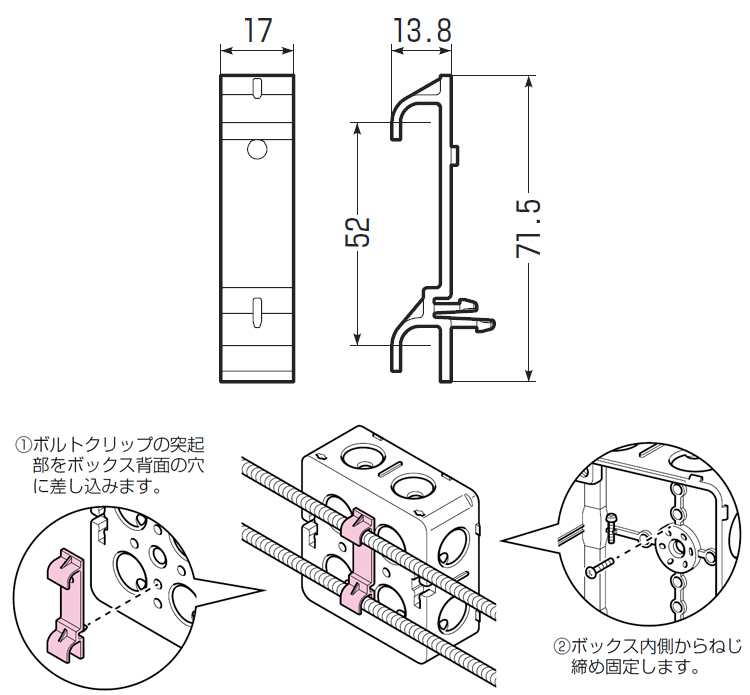 17

13.8

52

71.5

①ボルトクリップの突起部をボックス背面の穴に差し込みます。

②ボックス内側からねじ締め固定します。