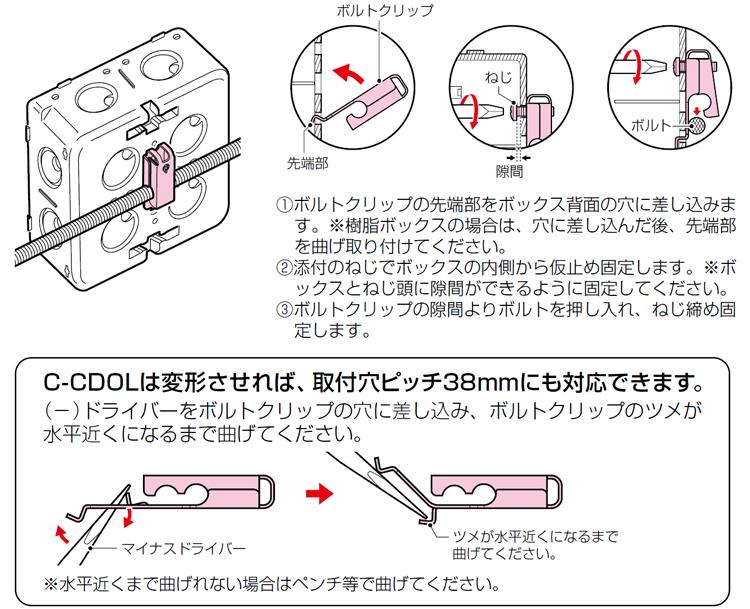 ボルトクリップ

先端部

ねじ

隙間

ボルト

①ボルトクリップの先端部をボックス背面の穴に差し込みます。※樹脂ボックスの場合は、穴に差し込んだ後、先端部を曲げ取り付けてください。
②添付のねじでボックスの内側から仮止め固定します。※ボックスとねじ頭に隙間ができるように固定してください。
③ボルトクリップの隙間よりボルトを押し入れ、ねじ締め固定します。

C-CDOLは変形させれば、取付穴ピッチ38mmにも対応できます。
(－)ドライバーをボルトクリップの穴に差し込み、ボルトクリップのツメが水平近くになるまで曲げてください。

マイナスドライバー

ツメが水平近くになるまで曲げてください。

※水平近くまで曲げれない場合はペンチ等で曲げてください。