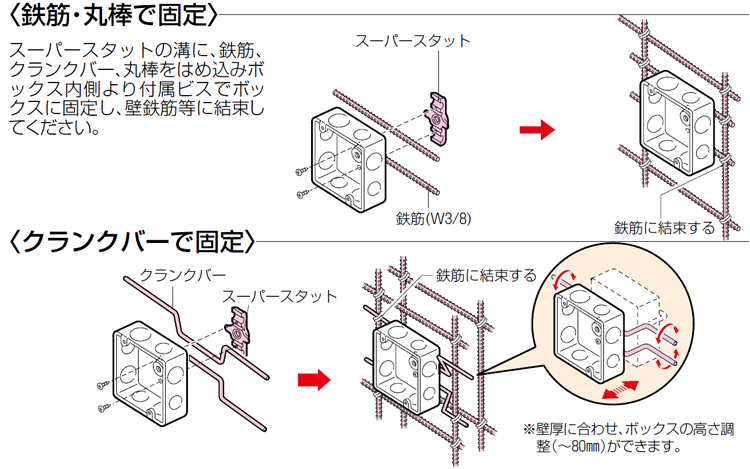 〈鉄筋・丸棒で固定〉

スーパースタットの溝に、鉄筋、クランクバー、丸棒をはめ込みボックス内側より付属ビスでボックスに固定し、壁鉄筋等に結束してください。

スーパースタット

鉄筋(W3/8)

鉄筋に結束する

〈クランクバーで固定〉

クランクバー

スーパースタット

鉄筋に結束する

※壁厚に合わせ、ボックスの高さ調整(～80㎜)ができます。