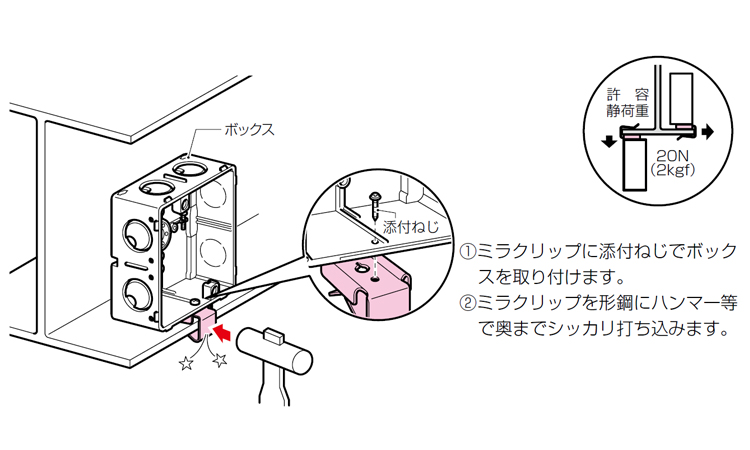 ボックス

添付ねじ

許 容
静荷重

20N
(2kgf)

①ミラクリップに添付ねじでボックスを取り付けます。
②ミラクリップを形鋼にハンマー等で奥までシッカリ打ち込みます。