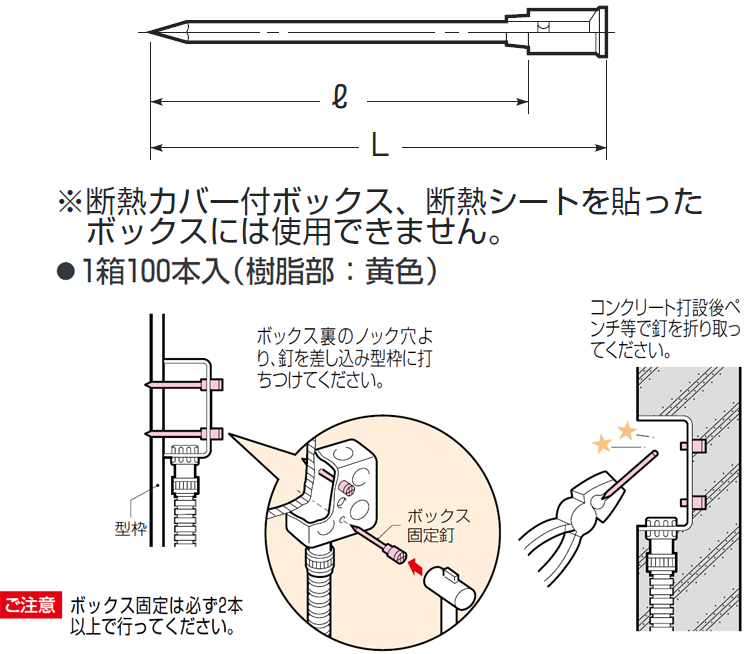 ℓ

L

※断熱カバー付ボックス、断熱シートを貼ったボックスには使用できません。

●1箱100本入（樹脂部：黄色）

ボックス裏のノック穴より、釘を差し込み型枠に打ちつけてください。

コンクリート打設後ペンチ等で釘を折り取ってください。

型枠

ボックス固定釘

ご注意 ボックス固定は必ず2本以上で行ってください。