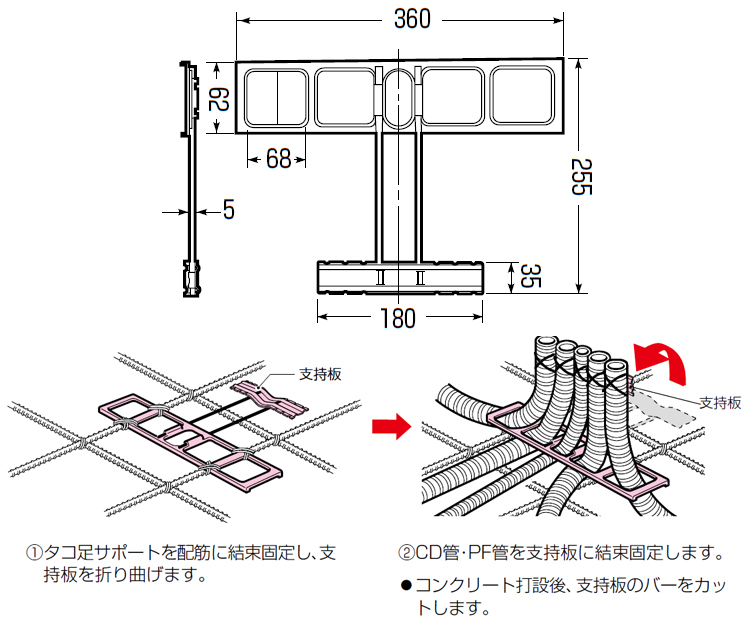 360

62

68

5

255

35

180

支持板

支持板

①タコ足サポートを配筋に結束固定し、支持板を折り曲げます。

②CD管･PF管を支持板に結束固定します。

●コンクリート打設後、支持板のバーをカットします。