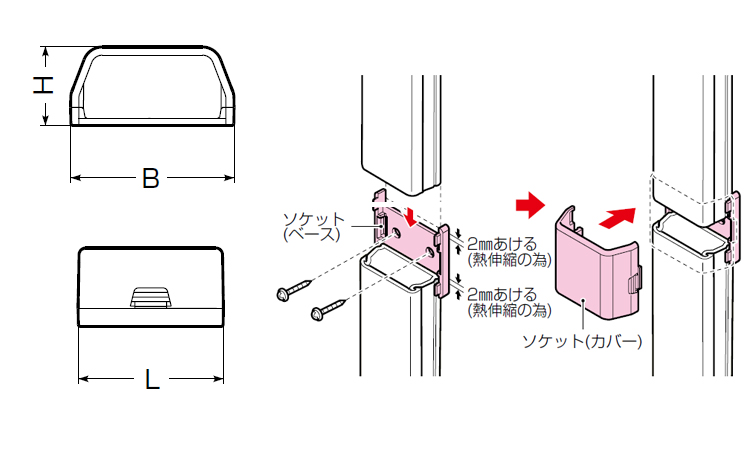 H

B

L

ソケット
(ベース)

2㎜あける
(熱伸縮の為)

2㎜あける
(熱伸縮の為)

ソケット(カバー)