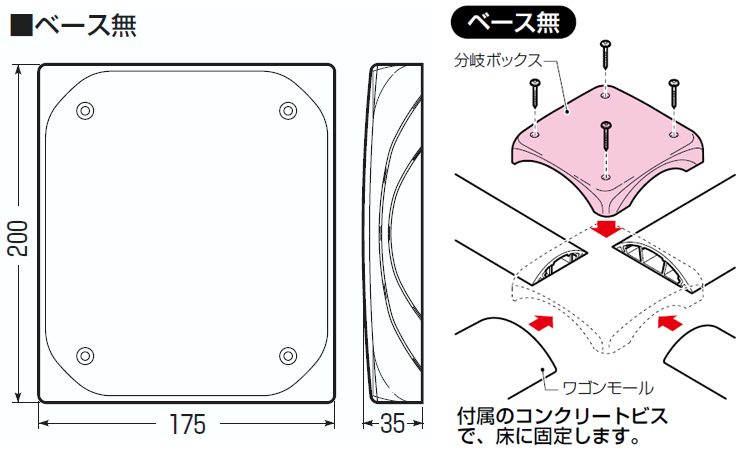 ■ベース無

200

175

35

ベース無

分岐ボックス

ワゴンモール

付属のコンクリートビスで、床に固定します。