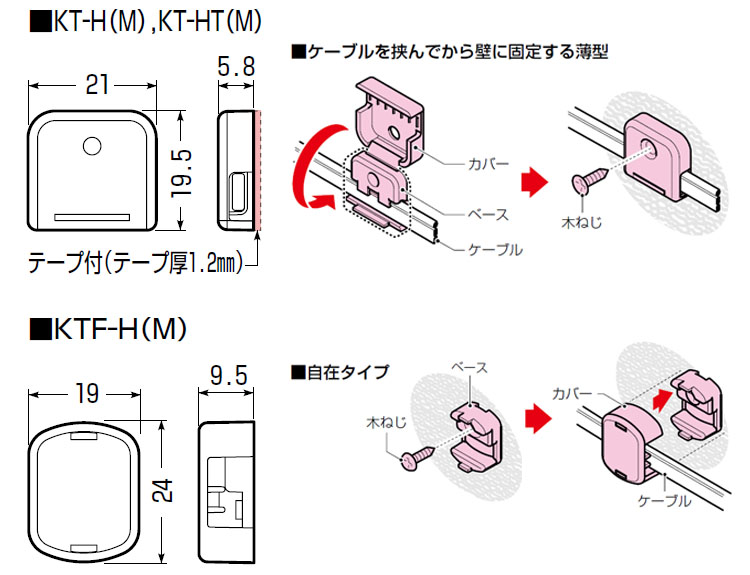 ■KT-H(M), KT-HT(M)

21

5.8

19.5

テープ付(テープ厚1.2㎜)

■ケーブルを挟んでから壁に固定する薄型

カバー

ベース

ケーブル

木ねじ

■KTF-H(M)

19

9.5

24

■自在タイプ

ベース

木ねじ

カバー

ケーブル