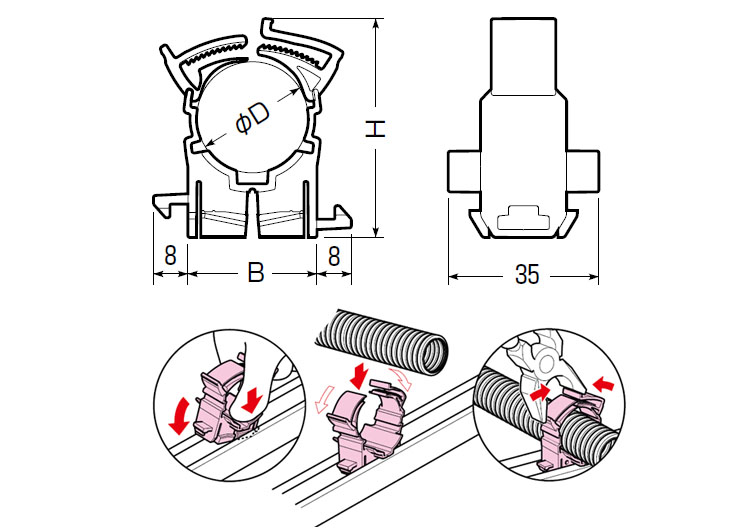 ϕD

H

8

B

8

35